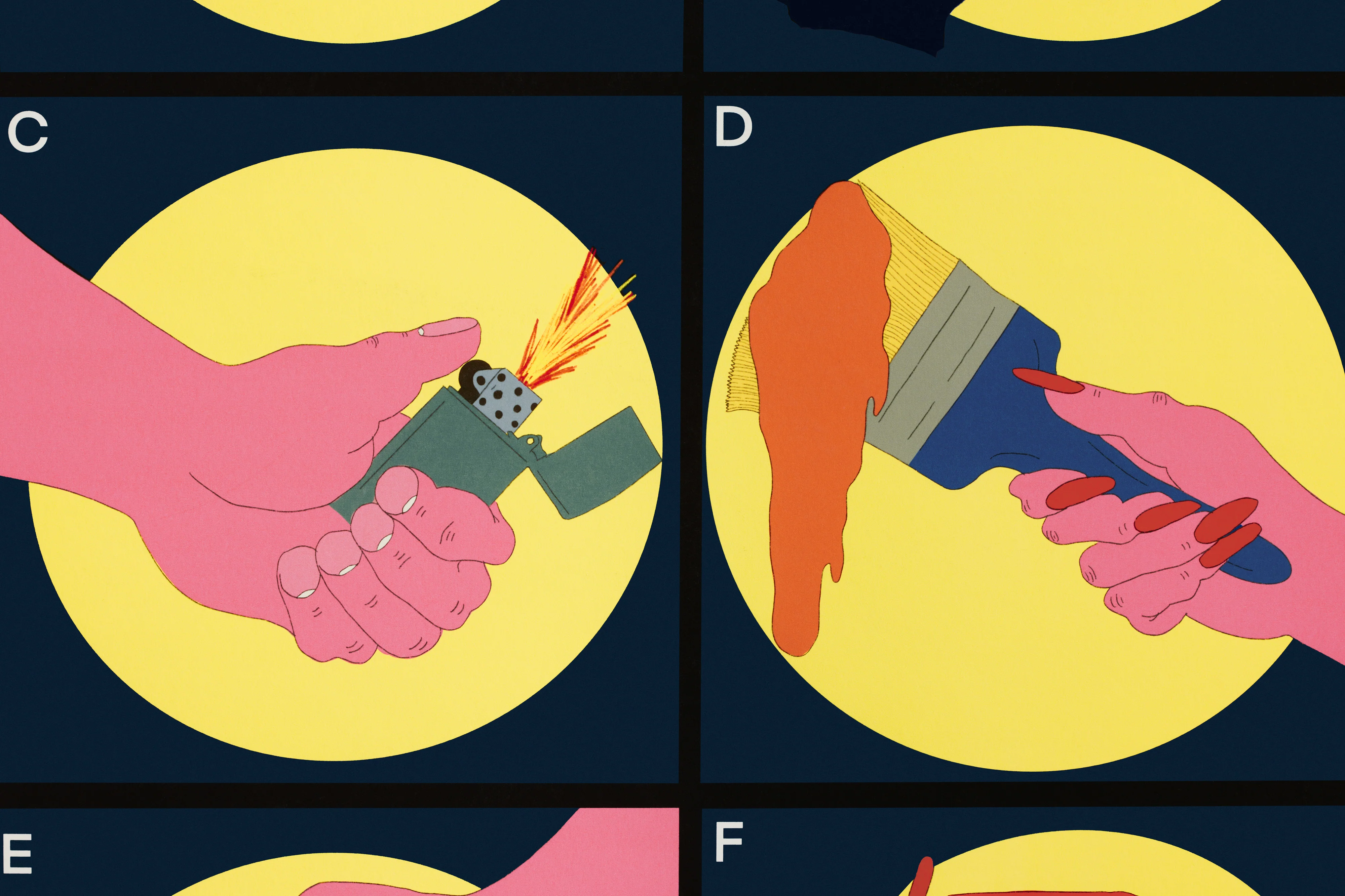 C

D

E

F